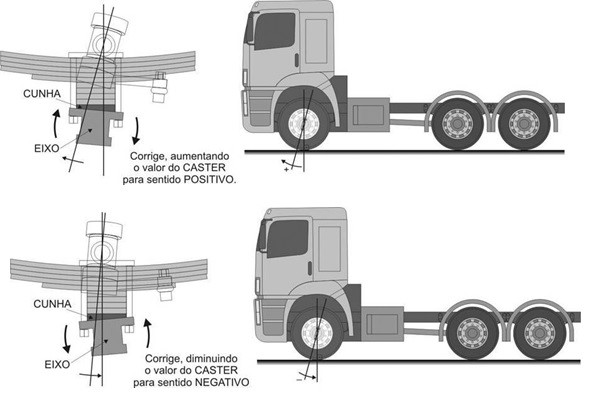 CUNHA

EIXO

Corrige, aumentando o valor do CASTER para sentido POSITIVO.

+

CUNHA

EIXO

Corrige, diminuindo o valor do CASTER para sentido NEGATIVO

−